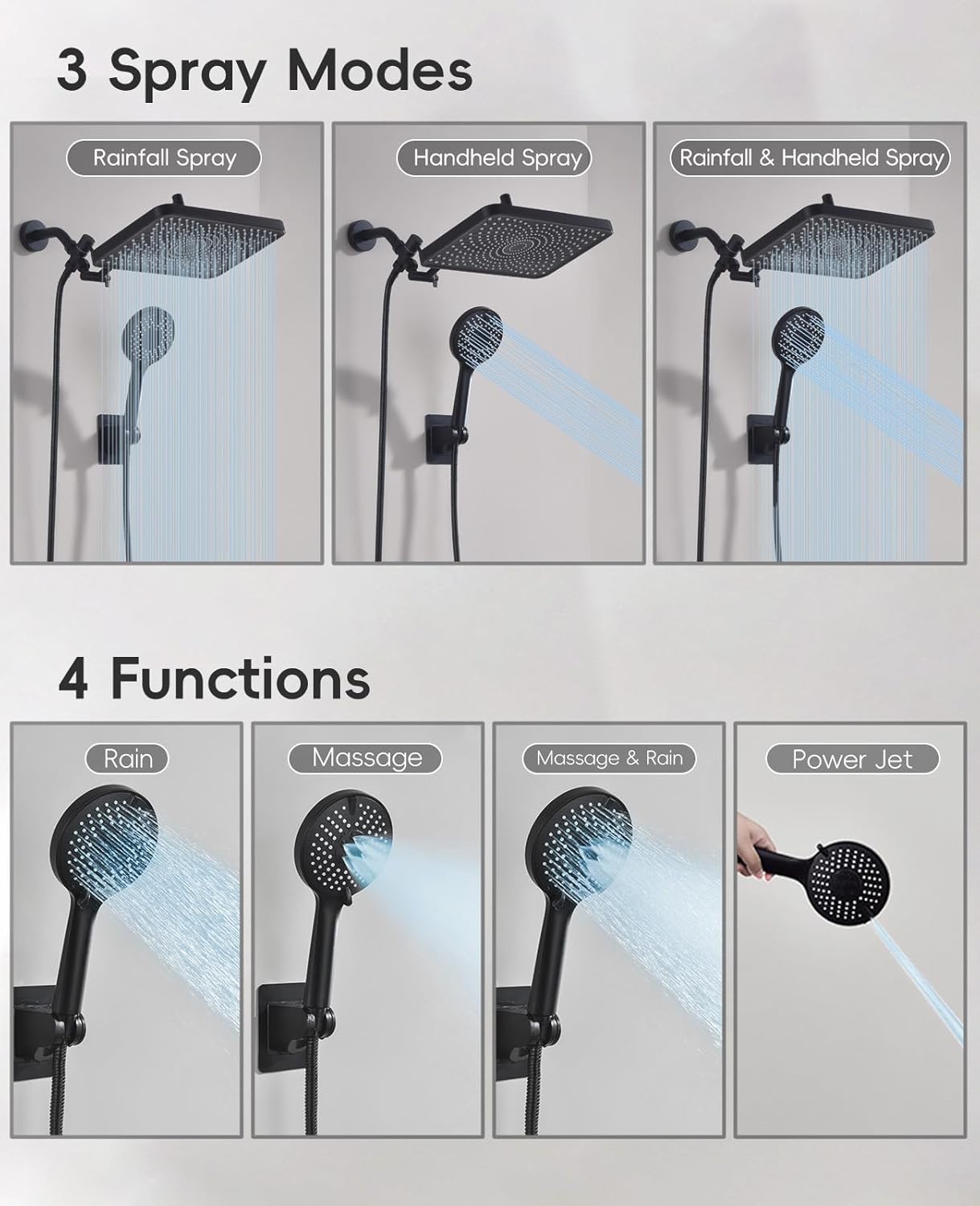 3 Spray Modes

Rainfall Spray

Handheld Spray

Rainfall & Handheld Spray

4 Functions

Rain

Massage

Massage & Rain

Power Jet