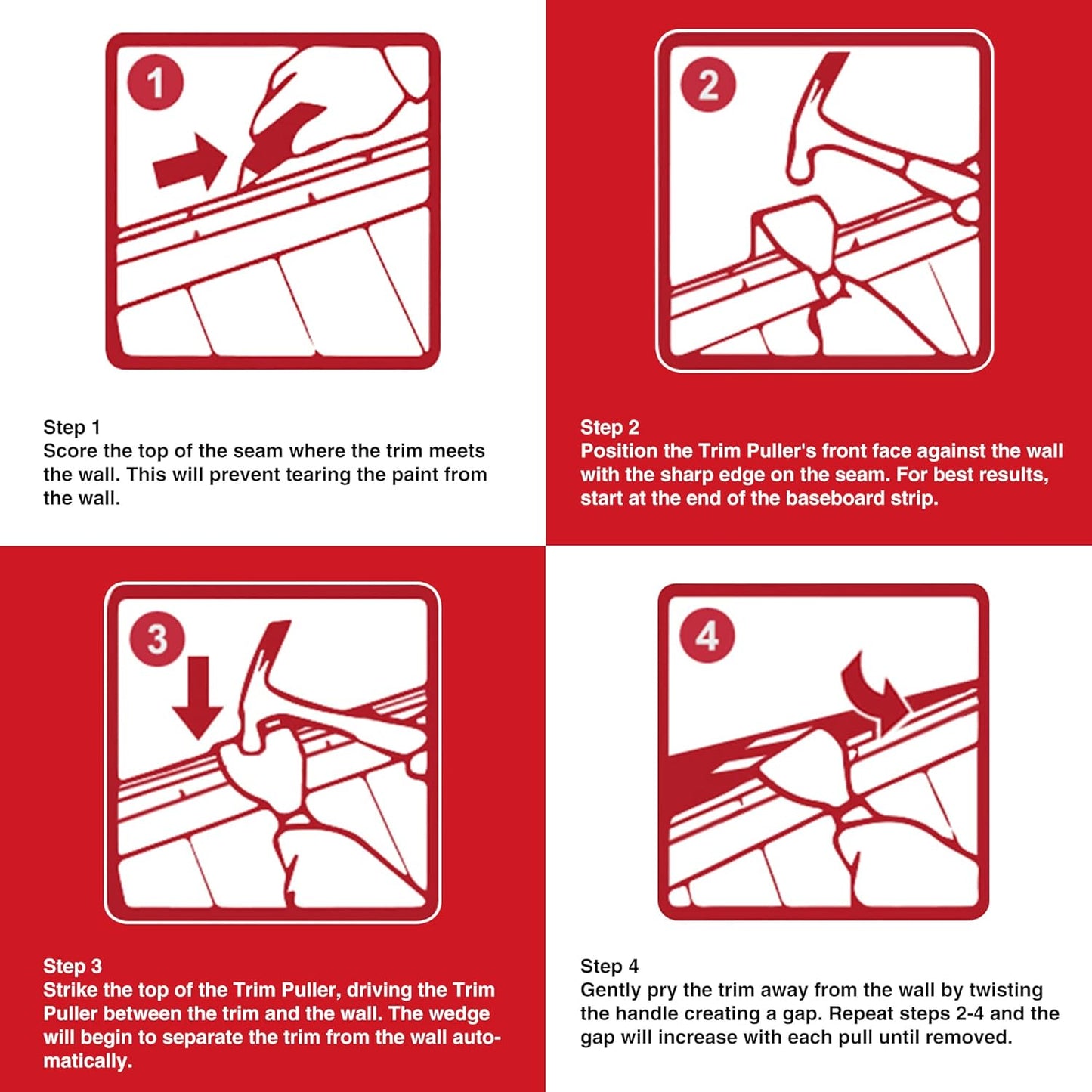 1

Step 1
Score the top of the seam where the trim meets the wall. This will prevent tearing the paint from the wall.

2

Step 2
Position the Trim Puller's front face against the wall with the sharp edge on the seam. For best results, start at the end of the baseboard strip.

3

Step 3
Strike the top of the Trim Puller, driving the Trim Puller between the trim and the wall. The wedge will begin to separate the trim from the wall automatically.

4

Step 4
Gently pry the trim away from the wall by twisting the handle creating a gap. Repeat steps 2-4 and the gap will increase with each pull until removed.